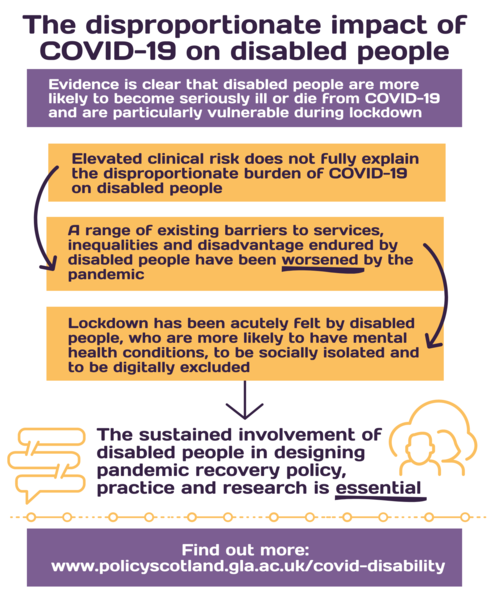 The disproportionate impact of COVID-19 on disabled people

Evidence is clear that disabled people are more likely to become seriously ill or die from COVID-19 and are particularly vulnerable during lockdown

Elevated clinical risk does not fully explain the disproportionate burden of COVID-19 on disabled people

A range of existing barriers to services, inequalities and disadvantage endured by disabled people have been worsened by the pandemic

Lockdown has been acutely felt by disabled people, who are more likely to have mental health conditions, to be socially isolated and to be digitally excluded

The sustained involvement of disabled people in designing pandemic recovery policy, practice and research is essential

Find out more:
www.policyscotland.gla.ac.uk/covid-disability