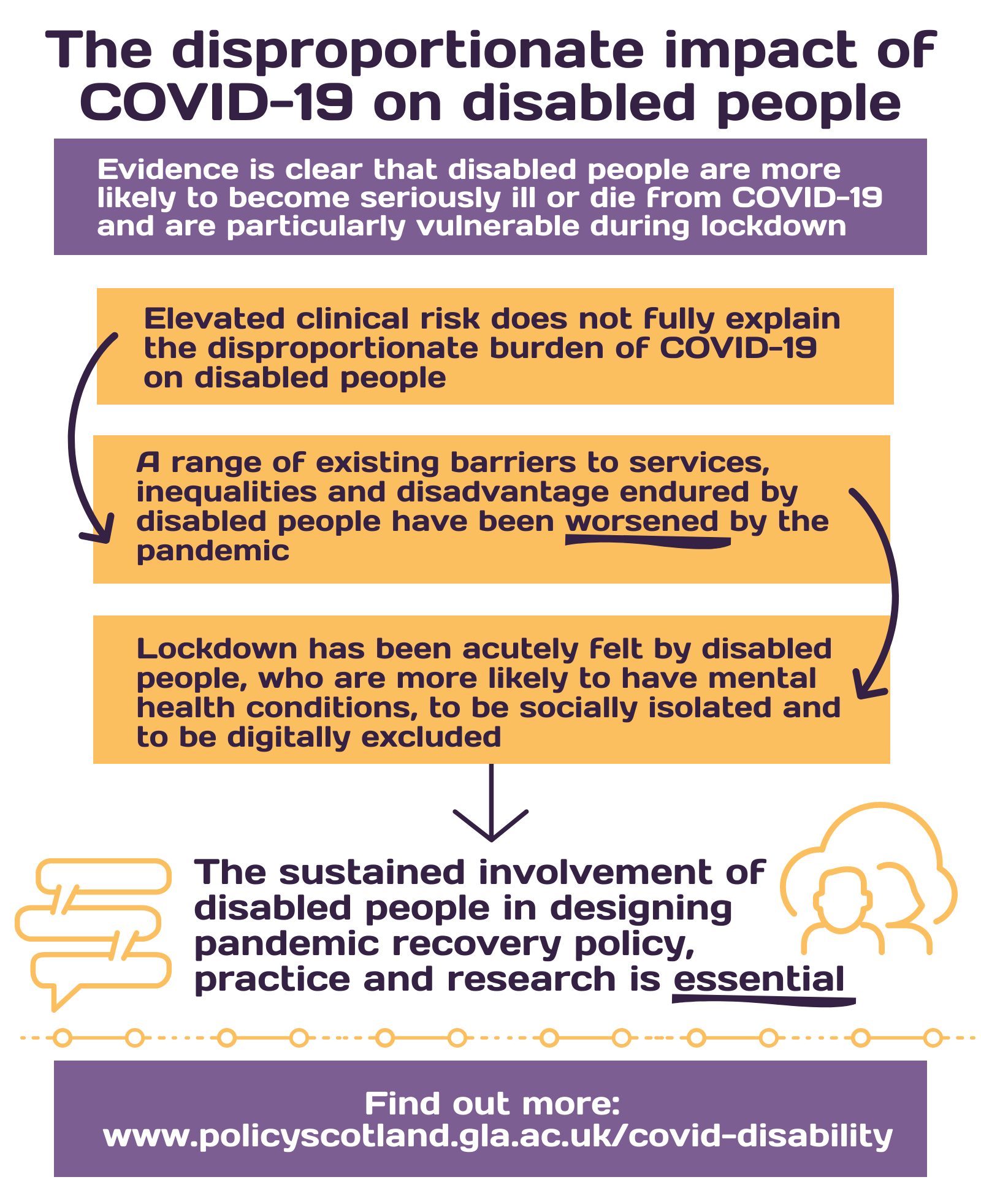 The disproportionate impact of COVID-19 on disabled people

Evidence is clear that disabled people are more likely to become seriously ill or die from COVID-19 and are particularly vulnerable during lockdown

Elevated clinical risk does not fully explain the disproportionate burden of COVID-19 on disabled people

A range of existing barriers to services, inequalities and disadvantage endured by disabled people have been worsened by the pandemic

Lockdown has been acutely felt by disabled people, who are more likely to have mental health conditions, to be socially isolated and to be digitally excluded

The sustained involvement of disabled people in designing pandemic recovery policy, practice and research is essential

Find out more: www.policyscotland.gla.ac.uk/covid-disability